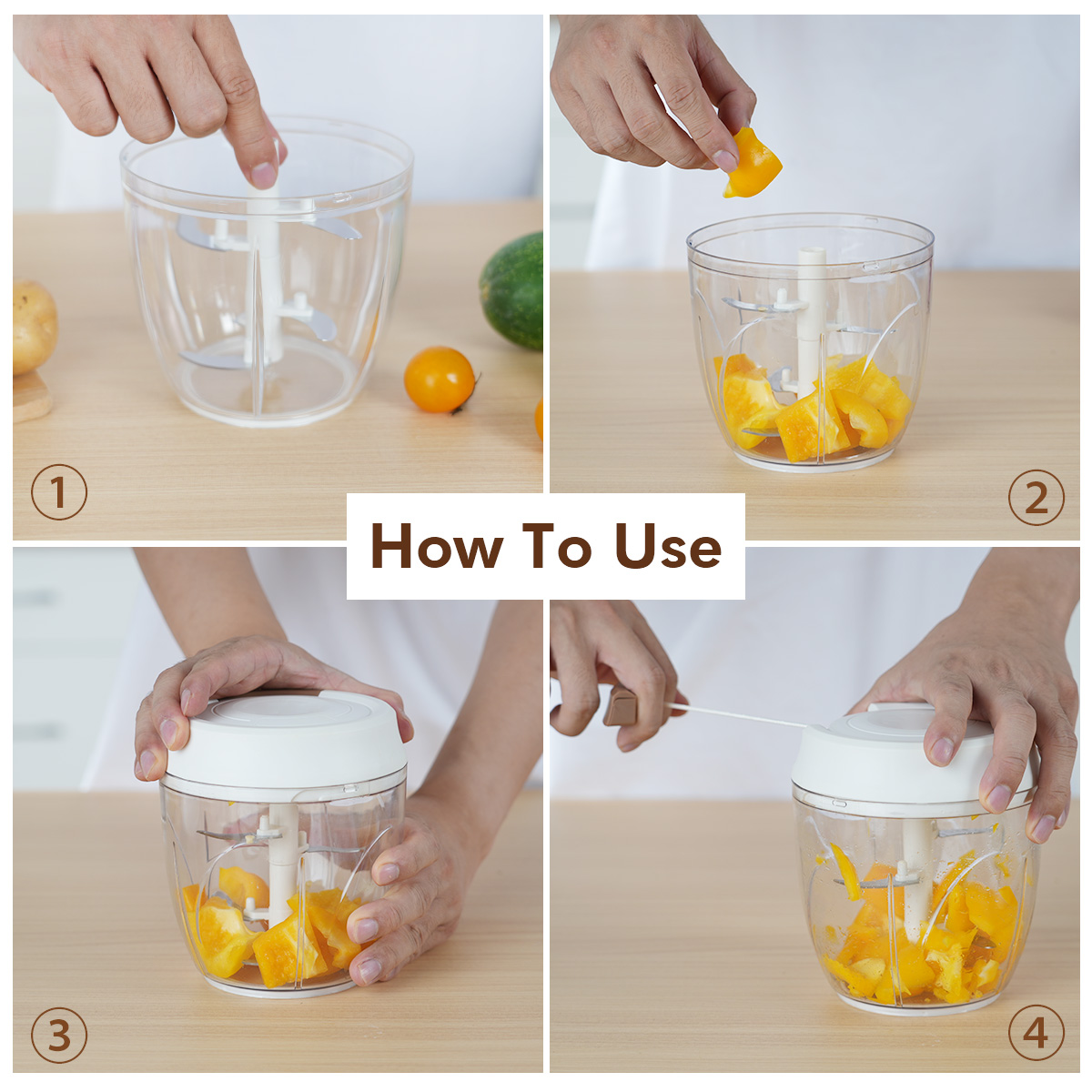 1

2

How To Use

3

4