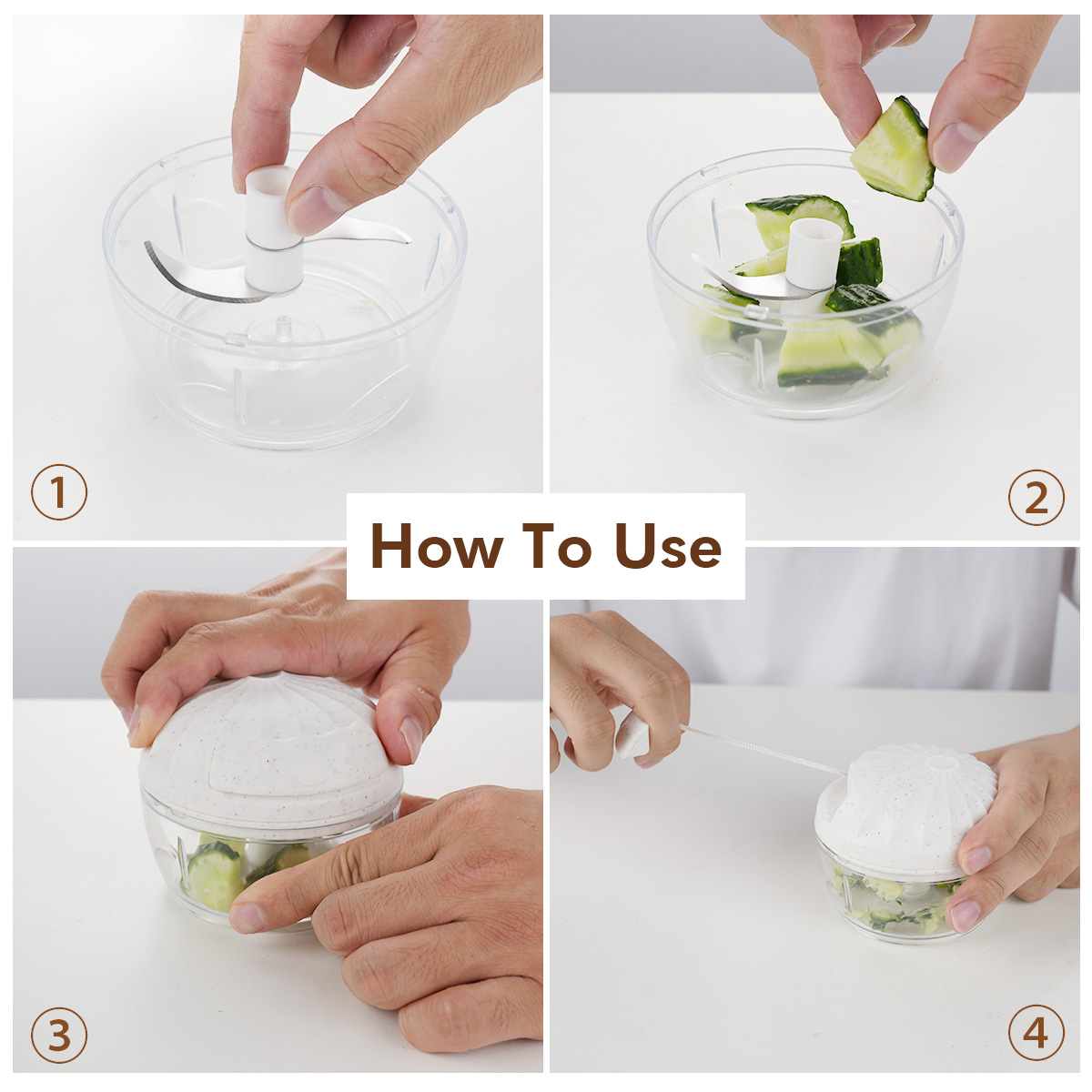 1

2

How To Use

3

4